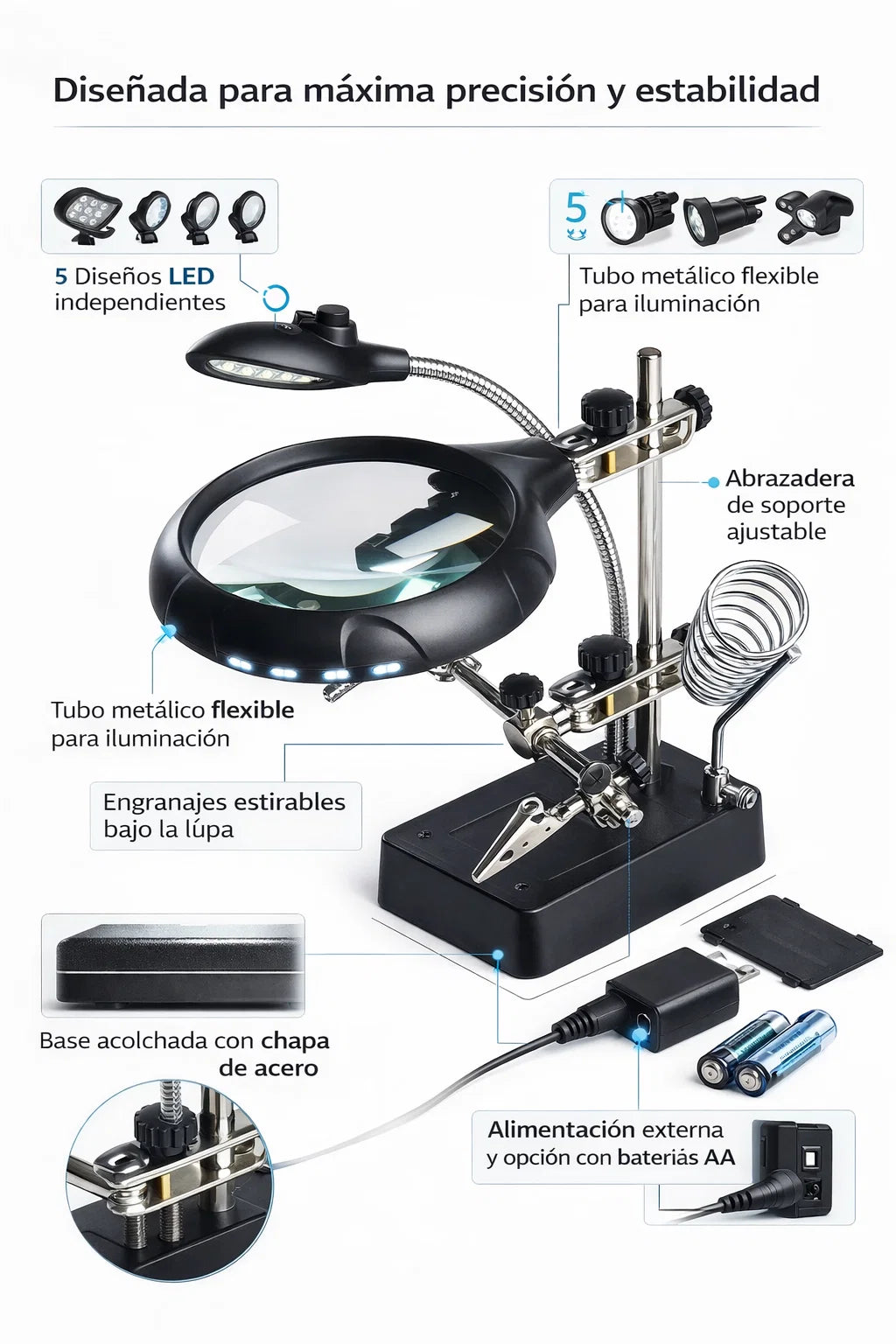 Diseñada para máxima precisión y estabilidad

5 Diseños LED independientes

5

Tubo metálico flexible para iluminación

Abrazadera de soporte ajustable

Tubo metálico flexible para iluminación

Engranajes estirables bajo la lúpa

Base acolchada con chapa de acero

Alimentación externa y opción con bateriás AA